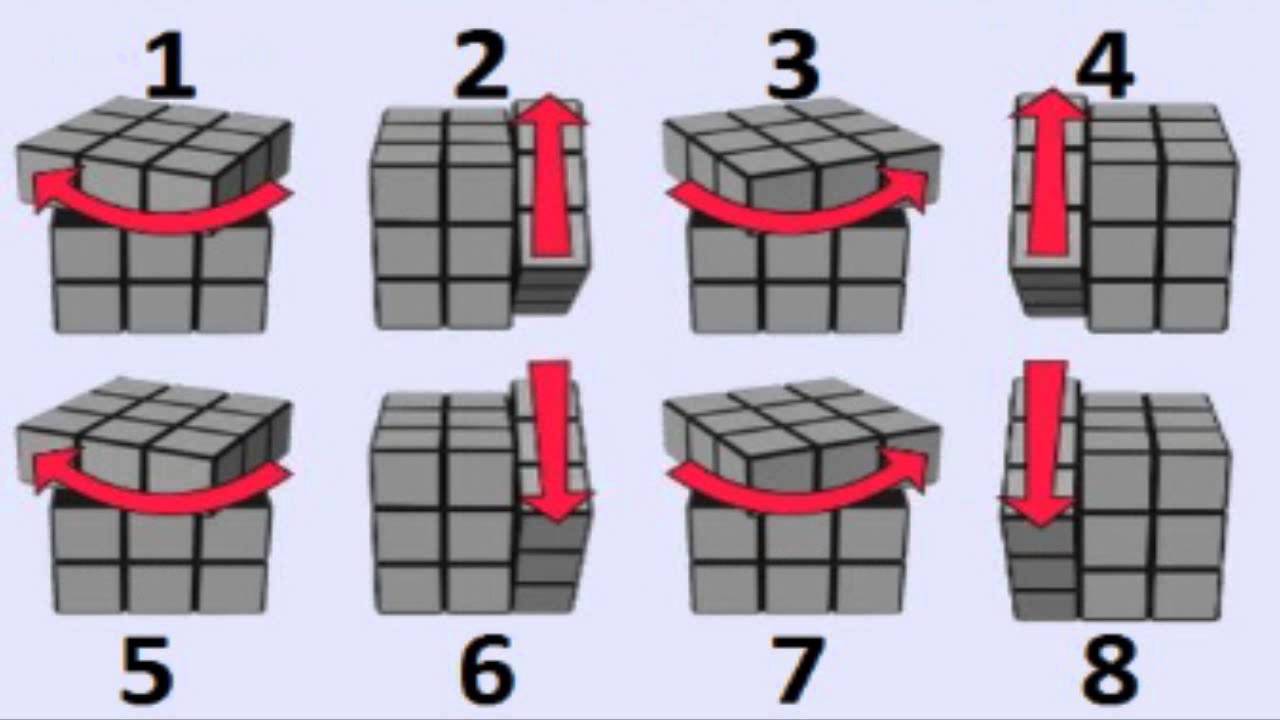 1 2 3 4

5 6 7 8